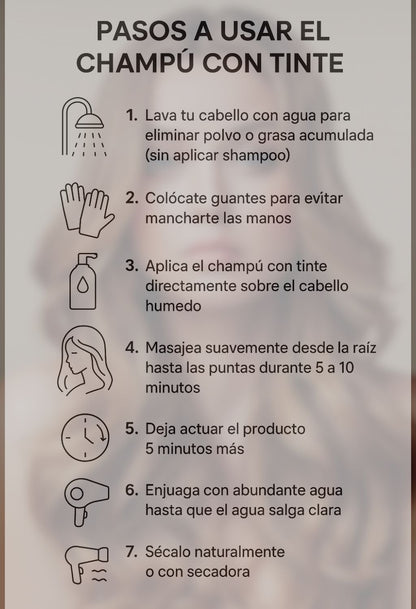 PASOS A USAR EL CHAMPÚ CON TINTE

1. Lava tu cabello con agua para eliminar polvo o grasa acumulada (sin aplicar shampoo)

2. Colócate guantes para evítar mancharte las manos

3. Aplica el champú con tinte directamente sobre el cabello humedo

4. Masajea suavemente desde la raíz hasta las puntas durante 5 a 10 minutos

5. Deja actuar el producto 5 minutos más

6. Enjuaga con abundante agua hasta que el agua salga clara

7. Sécalo naturalmente o con secadora