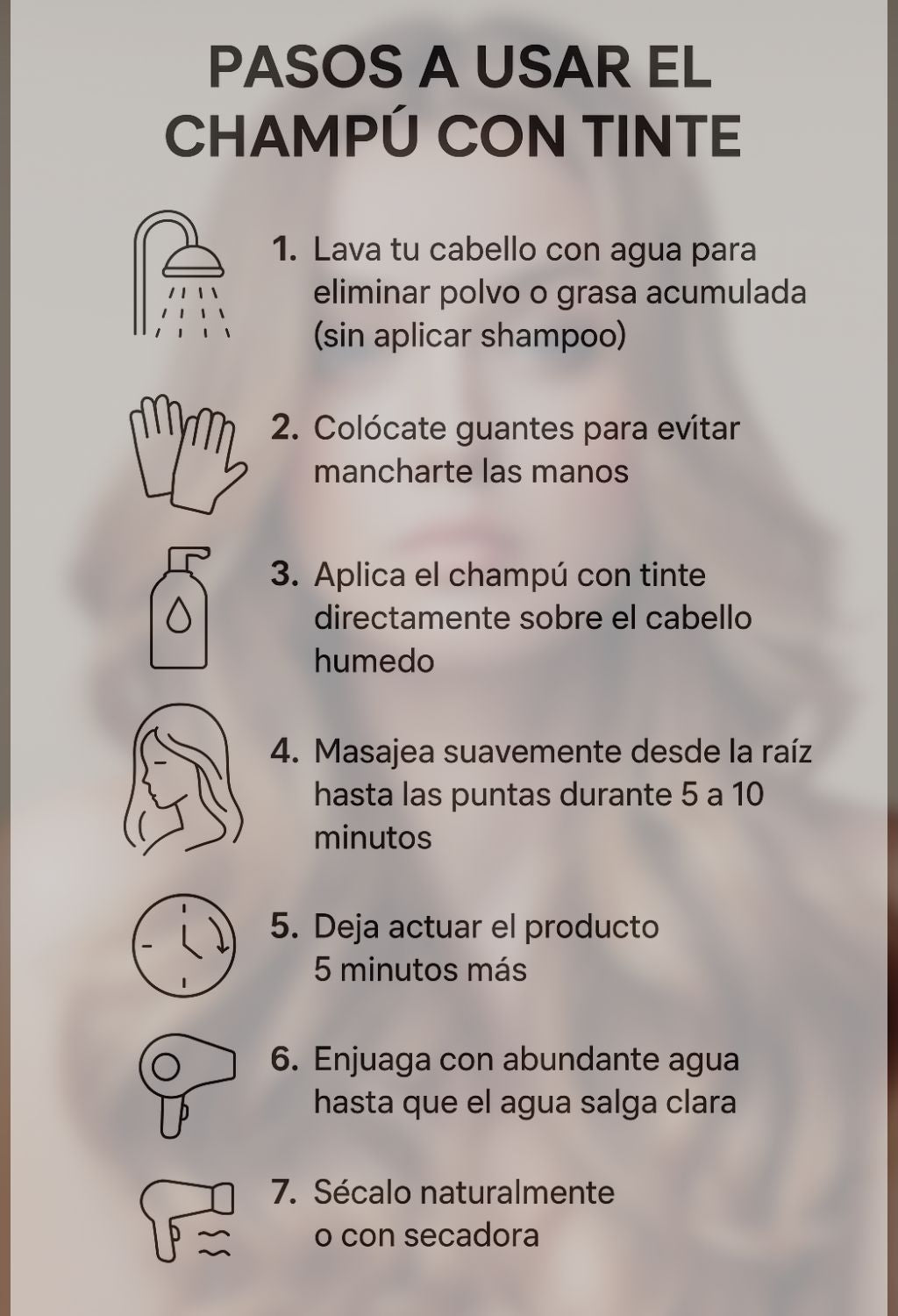 PASOS A USAR EL CHAMPÚ CON TINTE

1. Lava tu cabello con agua para eliminar polvo o grasa acumulada (sin aplicar shampoo)

2. Colócate guantes para evítar mancharte las manos

3. Aplica el champú con tinte directamente sobre el cabello humedo

4. Masajea suavemente desde la raíz hasta las puntas durante 5 a 10 minutos

5. Deja actuar el producto 5 minutos más

6. Enjuaga con abundante agua hasta que el agua salga clara

7. Sécalo naturalmente o con secadora