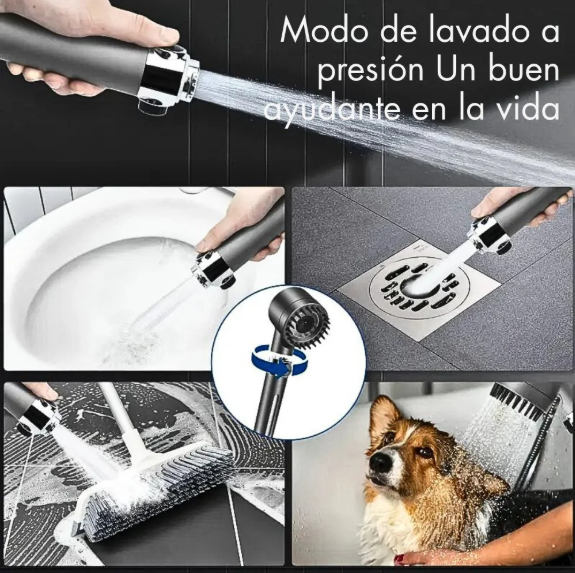 Modo de lavado a presión Un buen ayudante en la vida