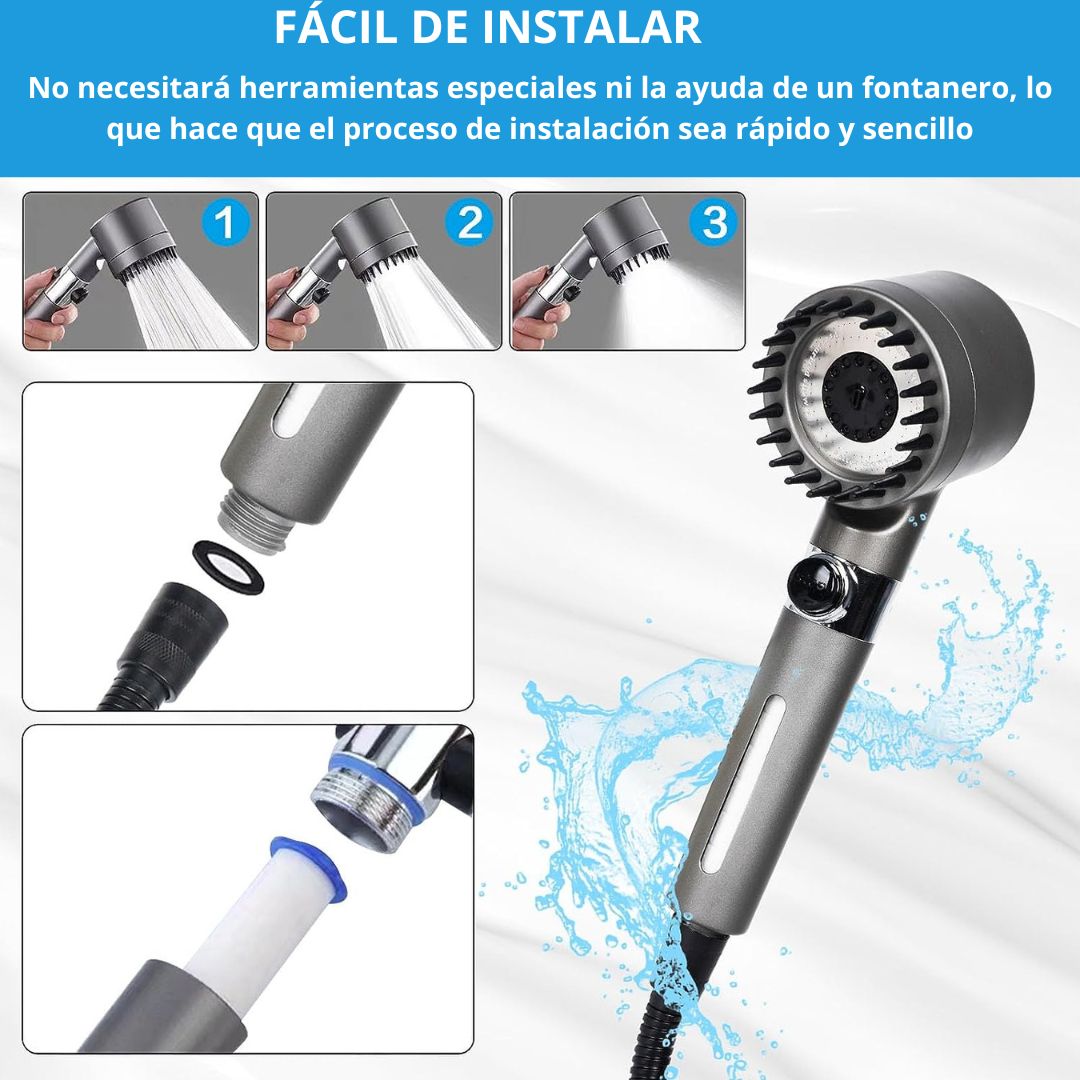 FÁCIL DE INSTALAR

No necesitará herramientas especiales ni la ayuda de un fontanero, lo que hace que el proceso de instalación sea rápido y sencillo

1

2

3