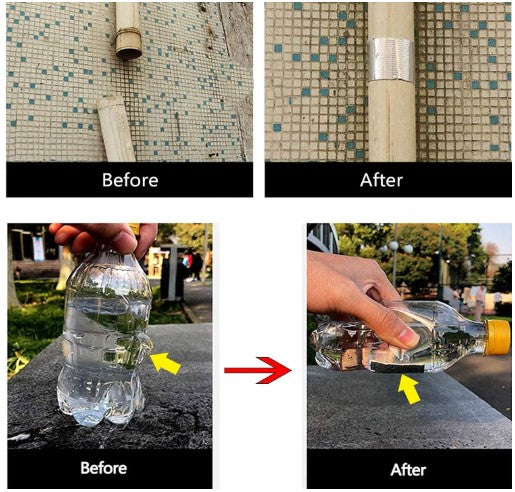 Before

After

Before

After